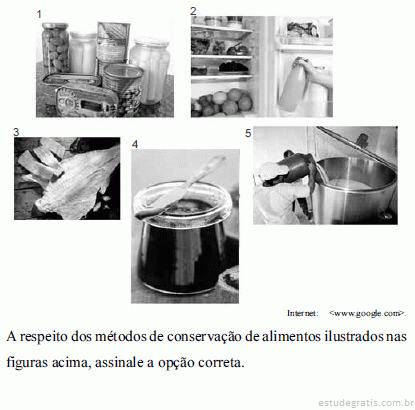 1

2

3

4

5

Internet: <www.google.com>.

A respeito dos métodos de conservação de alimentos ilustrados nas figuras acima, assinale a opção correta.

estudegratis.com.br