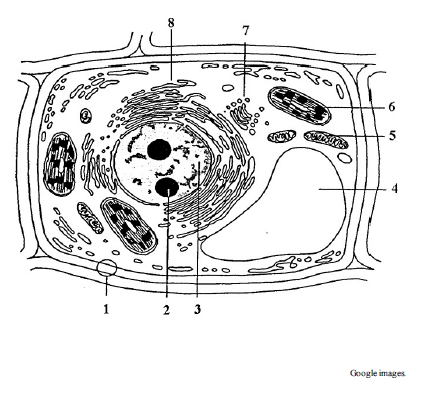 8

7

6

5

4

1

2

3

Google images.