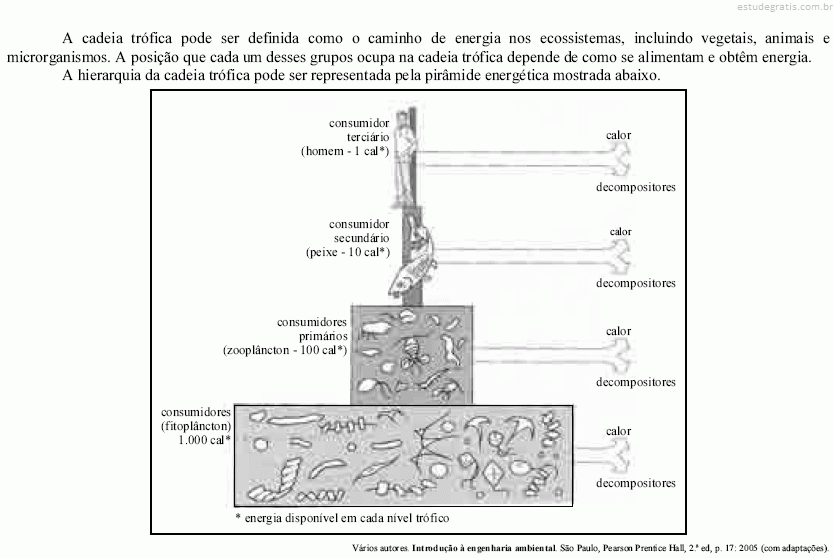 estudegratis.com.br

A cadeia trófica pode ser definida como o caminho de energia nos ecossistemas, incluindo vegetais, animais e microrganismos. A posição que cada um desses grupos ocupa na cadeia trófica depende de como se alimentam e obtêm energia.

A hierarquia da cadeia trófica pode ser representada pela pirâmide energética mostrada abaixo.

consumidor terciário (homem - 1 cal*)

calor

decompositores

consumidor secundário (peixe - 10 cal*)

calor

decompositores

consumidores primários (zooplâncton - 100 cal*)

calor

decompositores

consumidores (fitoplâncton) 1.000 cal*

calor

decompositores

* energia disponível em cada nível trófico

Vários autores. Introdução à engenharia ambiental. São Paulo, Pearson Prentice Hall, 2.ª ed, p. 17: 2005 (com adaptações).