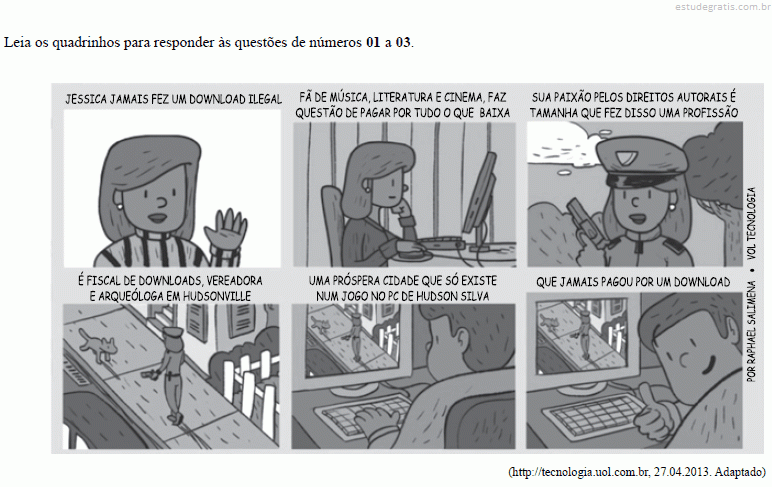 estudegratis.com.br

Leia os quadrinhos para responder às questões de números **01** a **03**.

JESSICA JAMAIS FEZ UM DOWNLOAD ILEGAL

FÃ DE MÚSICA, LITERATURA E CINEMA, FAZ QUESTÃO DE PAGAR POR TUDO O QUE BAIXA

SUA PAIXÃO PELOS DIREITOS AUTORAIS É TAMANHA QUE FEZ DISSO UMA PROFISSÃO

É FISCAL DE DOWNLOADS, VEREADORA E ARQUEÓLOGA EM HUDSONVILLE

UMA PRÓSPERA CIDADE QUE SÓ EXISTE NUM JOGO NO PC DE HUDSON SILVA

QUE JAMAIS PAGOU POR UM DOWNLOAD

POR RAPHAEL SALIMENA • UOL TECNOLOGIA

(http://tecnologia.uol.com.br, 27.04.2013. Adaptado)