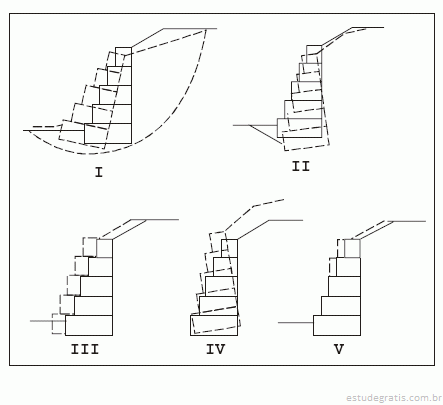 I

II

III

IV

V

estudegratis.com.br