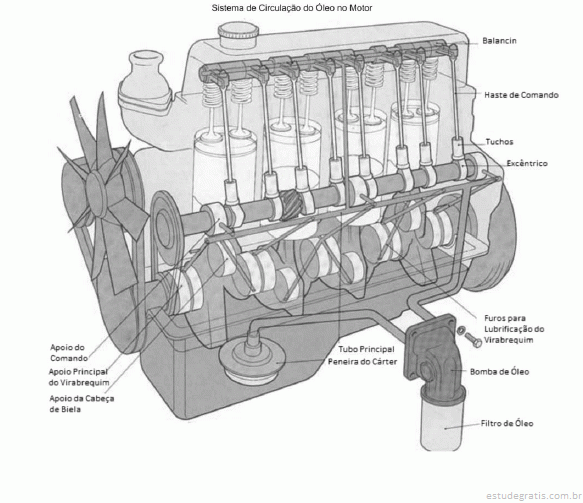 Sistema de Circulação do Óleo no Motor

Balancin

Haste de Comando

Tuchos

Excêntrico

Furos para Lubrificação do Virabrequim

Bomba de Óleo

Filtro de Óleo

Tubo Principal

Peneira do Cárter

Apoio do Comando

Apoio Principal do Virabrequim

Apoio da Cabeça de Biela

estudegratis.com.br