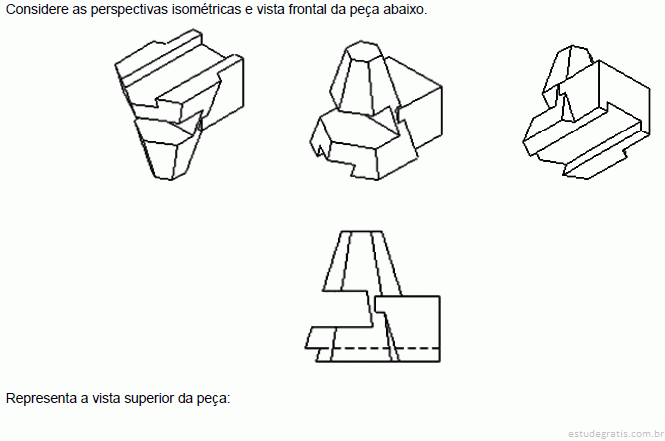 Considere as perspectivas isométricas e vista frontal da peça abaixo.

Representa a vista superior da peça:

estudegratis.com.br