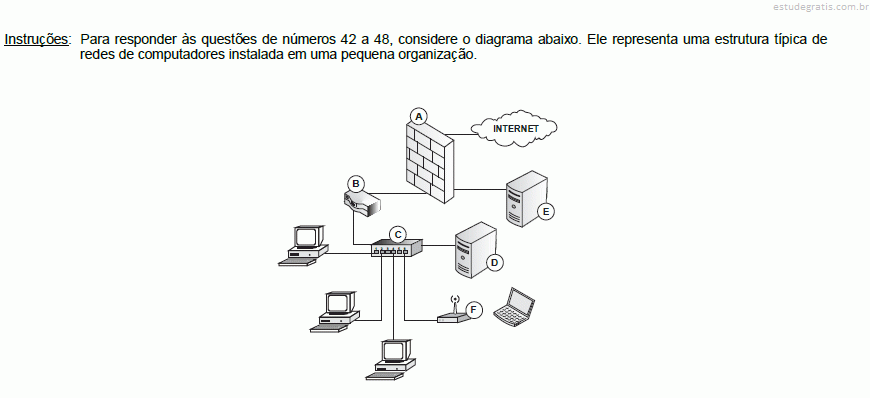 estudegratis.com.br

Instruções: Para responder às questões de números 42 a 48, considere o diagrama abaixo. Ele representa uma estrutura típica de redes de computadores instalada em uma pequena organização.

A
INTERNET
B
E
C
D
F