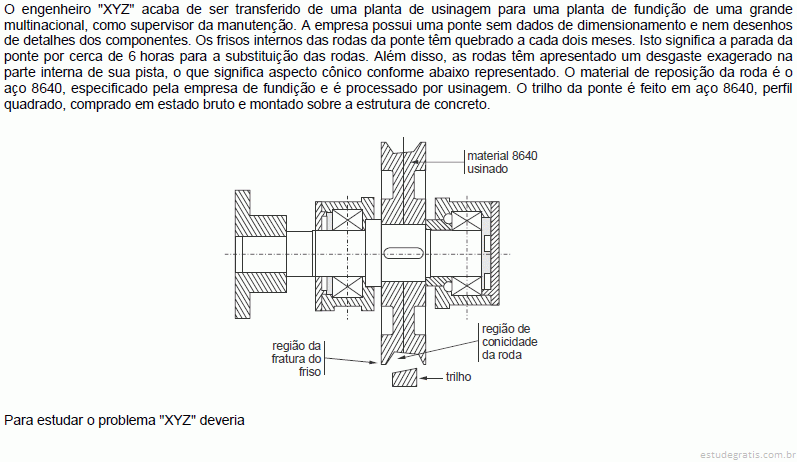 O engenheiro "XYZ" acaba de ser transferido de uma planta de usinagem para uma planta de fundição de uma grande multinacional, como supervisor da manutenção. A empresa possui uma ponte sem dados de dimensionamento e nem desenhos de detalhes dos componentes. Os frisos internos das rodas da ponte têm quebrado a cada dois meses. Isto significa a parada da ponte por cerca de 6 horas para a substituição das rodas. Além disso, as rodas têm apresentado um desgaste exagerado na parte interna de sua pista, o que significa aspecto cônico conforme abaixo representado. O material de reposição da roda é o aço 8640, especificado pela empresa de fundição e é processado por usinagem. O trilho da ponte é feito em aço 8640, perfil quadrado, comprado em estado bruto e montado sobre a estrutura de concreto.

material 8640
usinado

região da
fratura do
friso

região de
conicidade
da roda

trilho

Para estudar o problema "XYZ" deveria

estudegratis.com.br