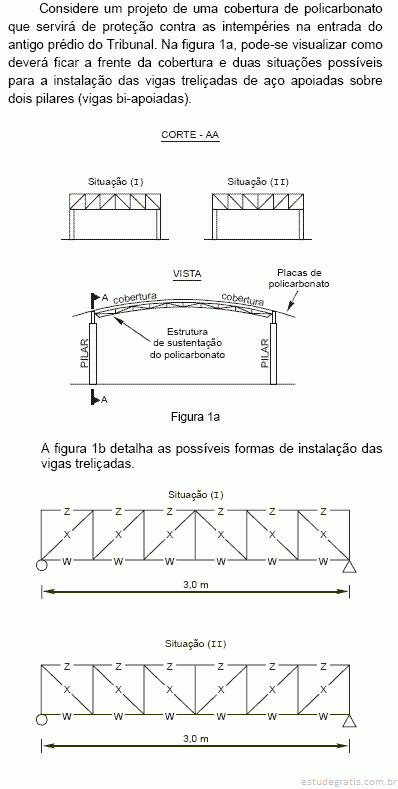 Considere um projeto de uma cobertura de policarbonato que servirá de proteção contra as intempéries na entrada do antigo prédio do Tribunal. Na figura 1a, pode-se visualizar como deverá ficar a frente da cobertura e duas situações possíveis para a instalação das vigas treliçadas de aço apoiadas sobre dois pilares (vigas bi-apoiadas).

CORTE - AA

Situação (I)

Situação (II)

VISTA

Placas de policarbonato

A

cobertura

cobertura

Estrutura de sustentação do policarbonato

PILAR

PILAR

A

Figura 1a

A figura 1b detalha as possíveis formas de instalação das vigas treliçadas.

Situação (I)

Z Z Z Z Z Z
X X X X X X
W W W W W W

3,0 m

Situação (II)

Z Z Z Z Z Z
X X X X X X
W W W W W W

3,0 m

estudegratis.com.br