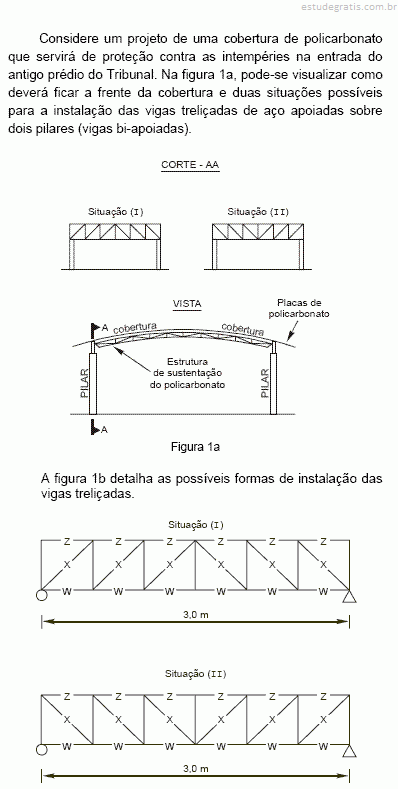 estudegratis.com.br

Considere um projeto de uma cobertura de policarbonato que servirá de proteção contra as intempéries na entrada do antigo prédio do Tribunal. Na figura 1a, pode-se visualizar como deverá ficar a frente da cobertura e duas situações possíveis para a instalação das vigas treliçadas de aço apoiadas sobre dois pilares (vigas bi-apoiadas).

CORTE - AA

Situação (I)

Situação (II)

VISTA

Placas de policarbonato

A

cobertura

cobertura

Estrutura de sustentação do policarbonato

PILAR

PILAR

A

Figura 1a

A figura 1b detalha as possíveis formas de instalação das vigas treliçadas.

Situação (I)

Z Z Z Z Z Z

X X X X X X

W W W W W W

3,0 m

Situação (II)

Z Z Z Z Z Z

X X X X X X

W W W W W W

3,0 m