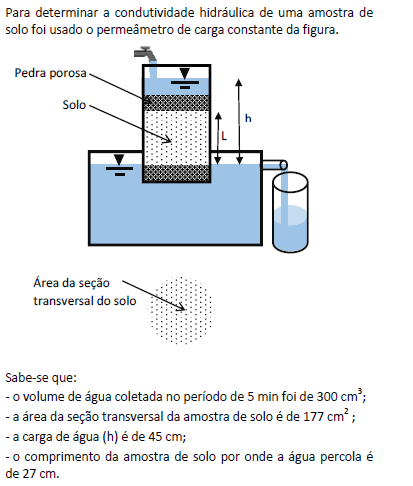 Para determinar a condutividade hidráulica de uma amostra de solo foi usado o permeâmetro de carga constante da figura.

Pedra porosa

Solo

h

L

Área da seção transversal do solo

Sabe-se que:
- o volume de água coletada no período de 5 min foi de 300 $cm^3$;
- a área da seção transversal da amostra de solo é de 177 $cm^2$ ;
- a carga de água (h) é de 45 cm;
- o comprimento da amostra de solo por onde a água percola é de 27 cm.